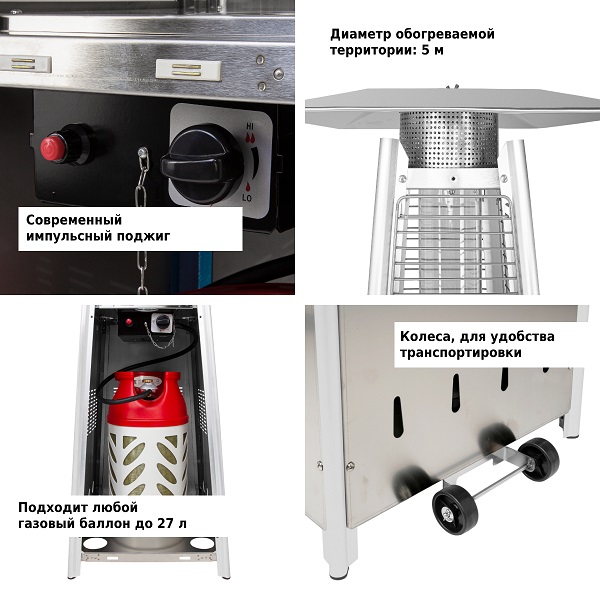 HI

LO

Современный импульсный поджиг

Диаметр обогреваемой территории: 5 м

Подходит любой газовый баллон до 27 л

Колеса, для удобства транспортировки